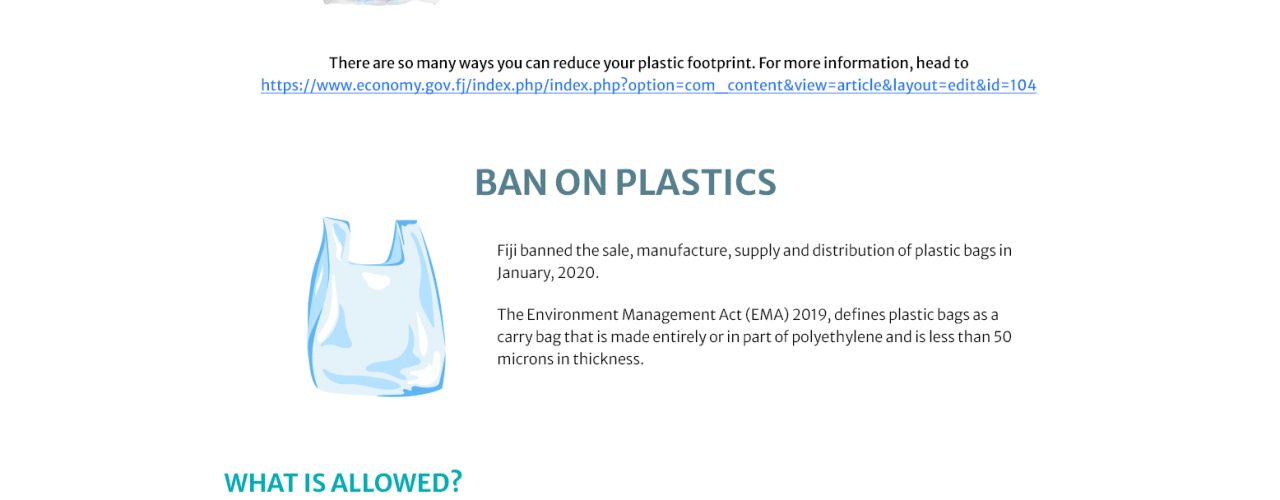 There are so many ways you can reduce your plastic footprint. For more information, head to https://www.economy.gov.fj/index.php/index.php?option=com_content&view=article&layout=edit&id=104

BAN ON PLASTICS

Fiji banned the sale, manufacture, supply and distribution of plastic bags in January, 2020.

The Environment Management Act (EMA) 2019, defines plastic bags as a carry bag that is made entirely or in part of polyethylene and is less than 50 microns in thickness.

WHAT IS ALLOWED?