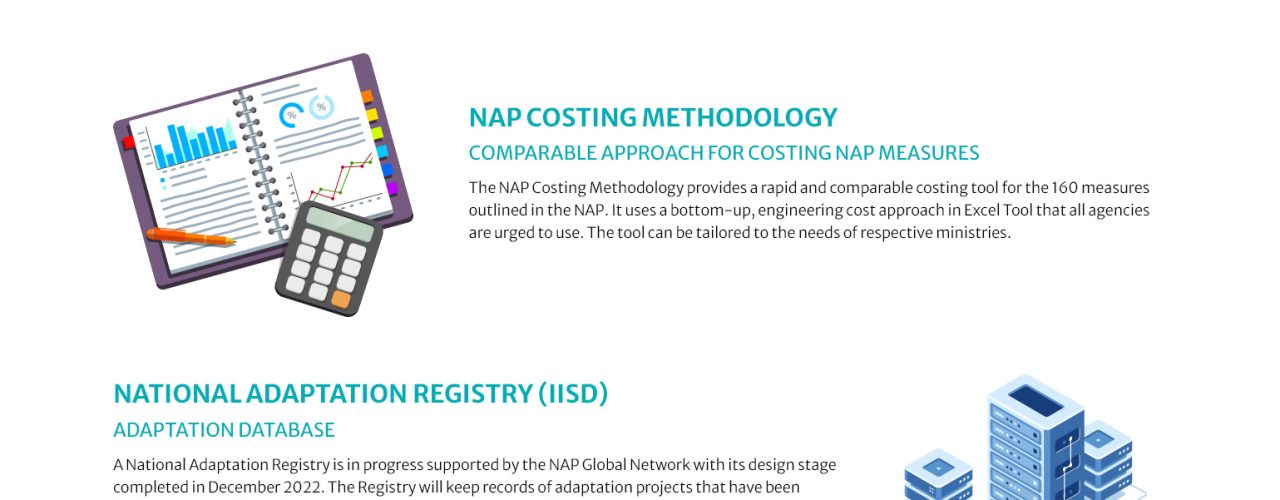 %

%

NAP COSTING METHODOLOGY

COMPARABLE APPROACH FOR COSTING NAP MEASURES

The NAP Costing Methodology provides a rapid and comparable costing tool for the 160 measures outlined in the NAP. It uses a bottom-up, engineering cost approach in Excel Tool that all agencies are urged to use. The tool can be tailored to the needs of respective ministries.

NATIONAL ADAPTATION REGISTRY (IISD)

ADAPTATION DATABASE

A National Adaptation Registry is in progress supported by the NAP Global Network with its design stage completed in December 2022. The Registry will keep records of adaptation projects that have been