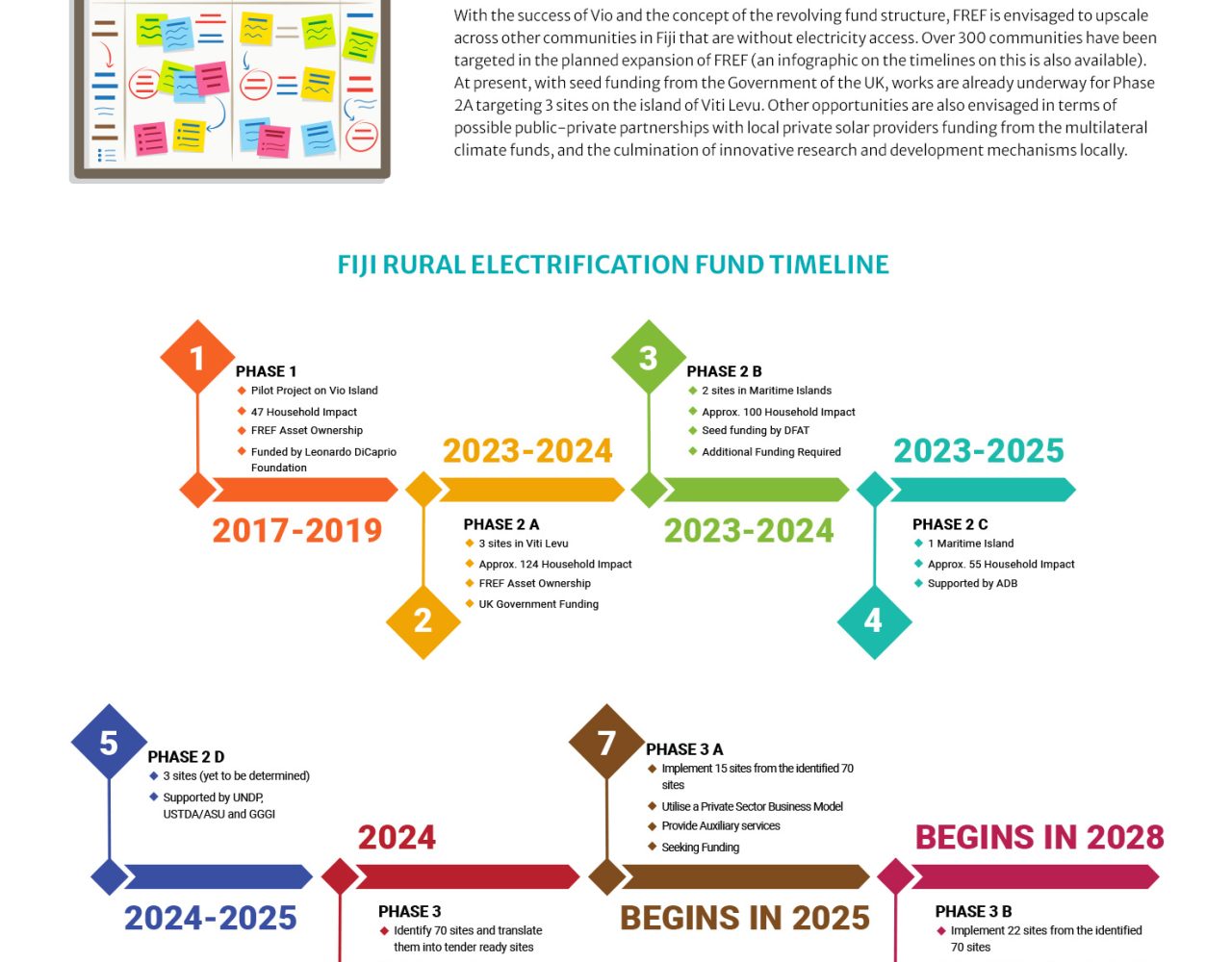 With the success of Vio and the concept of the revolving fund structure, FREF is envisaged to upscale across other communities in Fiji that are without electricity access. Over 300 communities have been targeted in the planned expansion of FREF (an infographic on the timelines on this is also available). At present, with seed funding from the Government of the UK, works are already underway for Phase 2A targeting 3 sites on the island of Viti Levu. Other opportunities are also envisaged in terms of possible public-private partnerships with local private solar providers funding from the multilateral climate funds, and the culmination of innovative research and development mechanisms locally.

FIJI RURAL ELECTRIFICATION FUND TIMELINE

1
PHASE 1
Pilot Project on Vio Island
47 Household Impact
FREF Asset Ownership
Funded by Leonardo DiCaprio Foundation
2017-2019

2023-2024
PHASE 2 A
3 sites in Viti Levu
Approx. 124 Household Impact
FREF Asset Ownership
UK Government Funding
2

3
PHASE 2 B
2 sites in Maritime Islands
Approx. 100 Household Impact
Seed funding by DFAT
Additional Funding Required
2023-2024

2023-2025
PHASE 2 C
1 Maritime Island
Approx. 55 Household Impact
Supported by ADB
4

5
PHASE 2 D
3 sites (yet to be determined)
Supported by UNDP, USTDA/ASU and GGGI
2024-2025

2024
PHASE 3
Identify 70 sites and translate them into tender ready sites

7
PHASE 3 A
Implement 15 sites from the identified 70 sites
Utilise a Private Sector Business Model
Provide Auxiliary services
Seeking Funding
BEGINS IN 2025

BEGINS IN 2028
PHASE 3 B
Implement 22 sites from the identified 70 sites