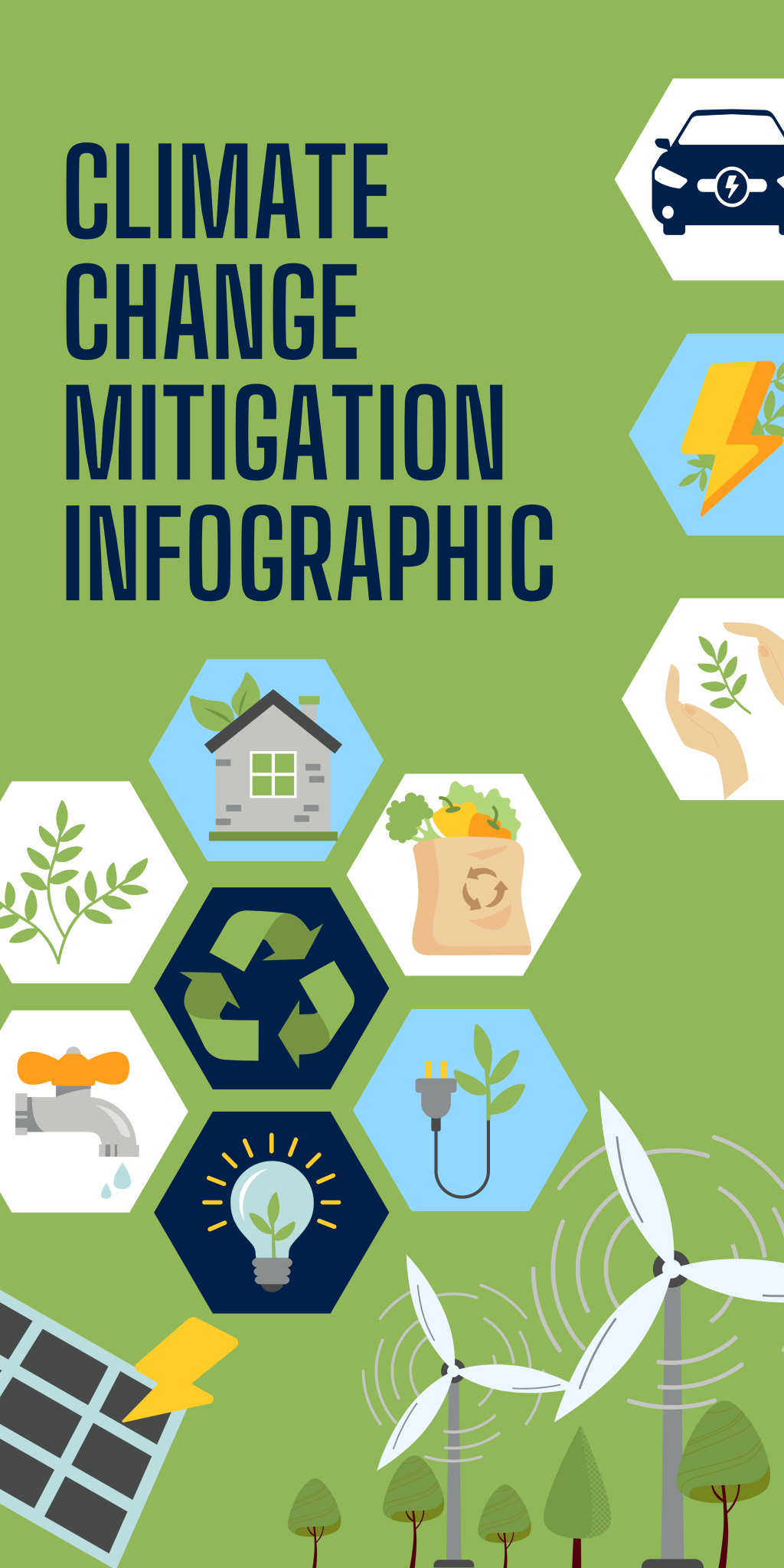 CLIMATE CHANGE MITIGATION INFOGRAPHIC