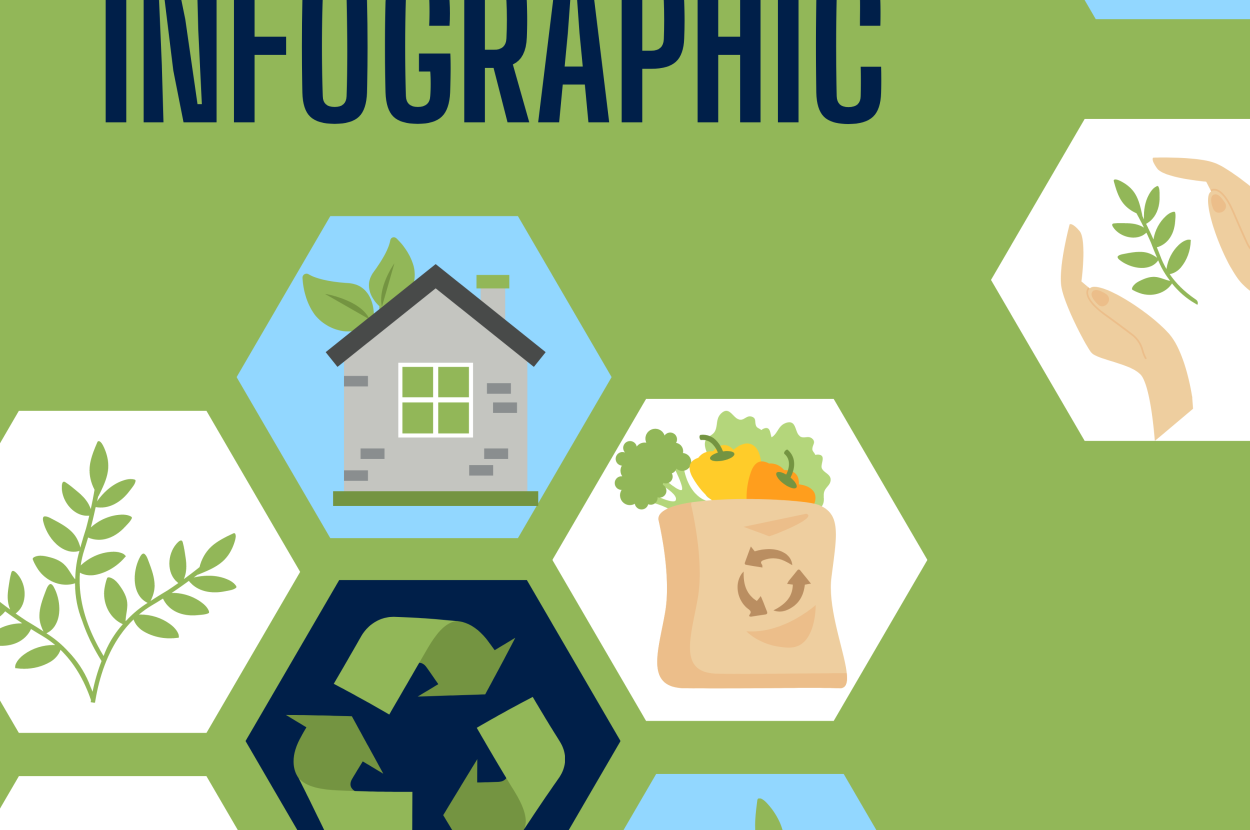 INFOGRAPHIC