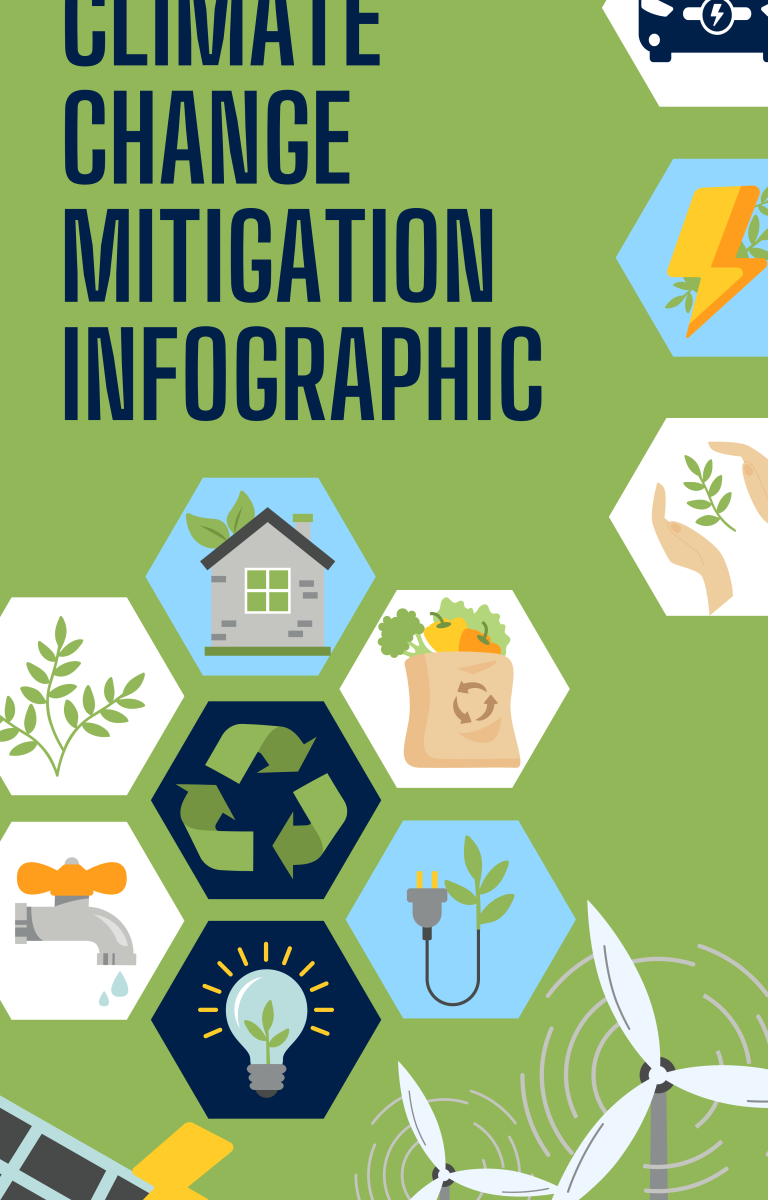 CLIMATE CHANGE MITIGATION INFOGRAPHIC