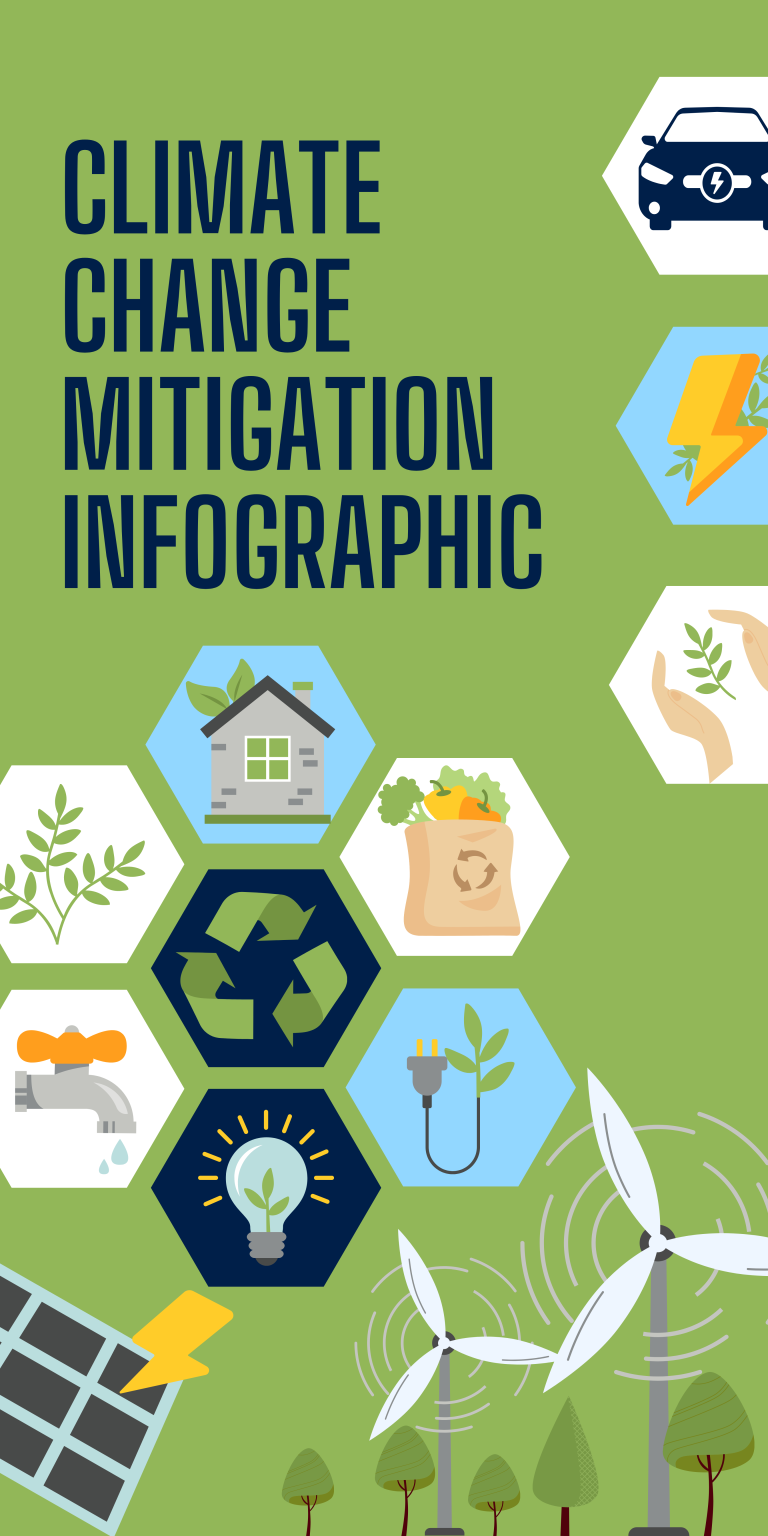 CLIMATE CHANGE MITIGATION INFOGRAPHIC