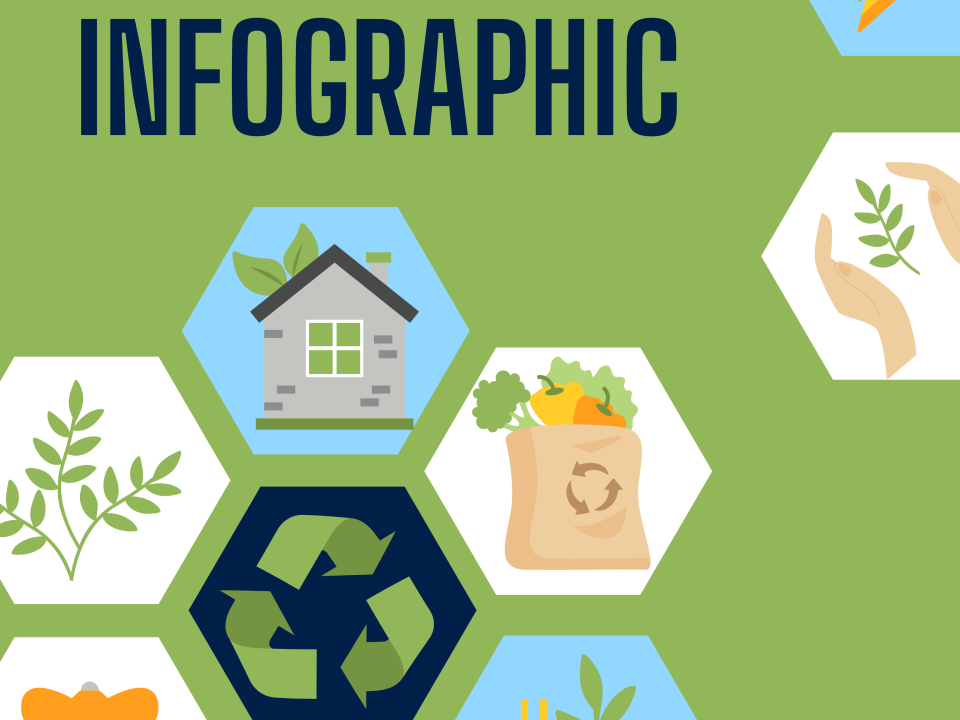 INFOGRAPHIC